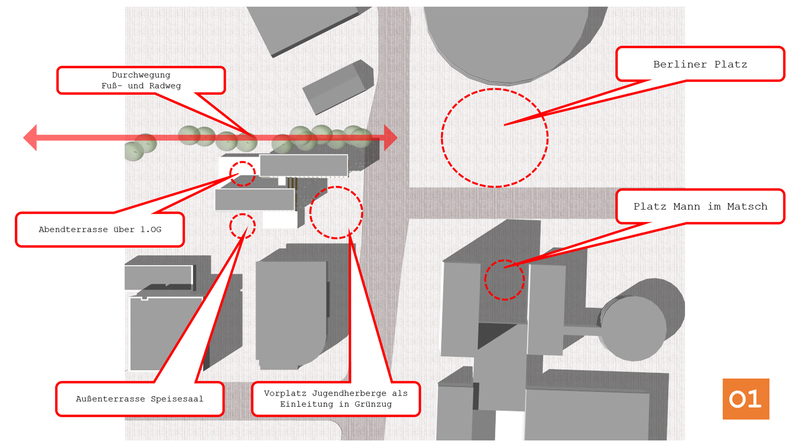 Durchwegung
Fuß- und Radweg

Berliner Platz

Abendterrasse über 1.OG

Platz Mann im Matsch

Außenterrasse Speisesaal

Vorplatz Jugendherberge als Einleitung in Grünzug

01